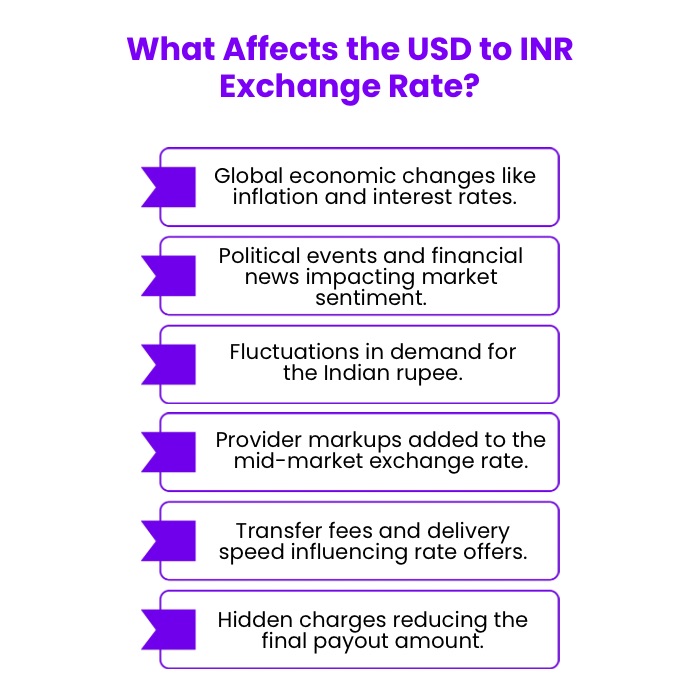 What Affects the USD to INR Exchange Rate?

Global economic changes like inflation and interest rates.

Political events and financial news impacting market sentiment.

Fluctuations in demand for the Indian rupee.

Provider markups added to the mid-market exchange rate.

Transfer fees and delivery speed influencing rate offers.

Hidden charges reducing the final payout amount.