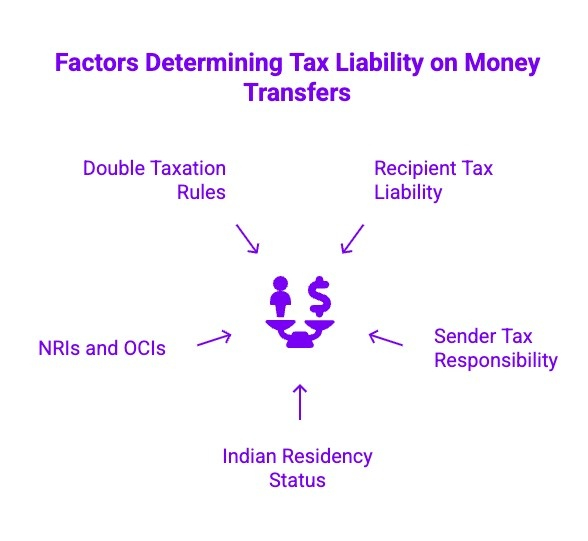 Factors Determining Tax Liability on Money Transfers

Double Taxation Rules

Recipient Tax Liability

NRIs and OCIs

Sender Tax Responsibility

Indian Residency Status