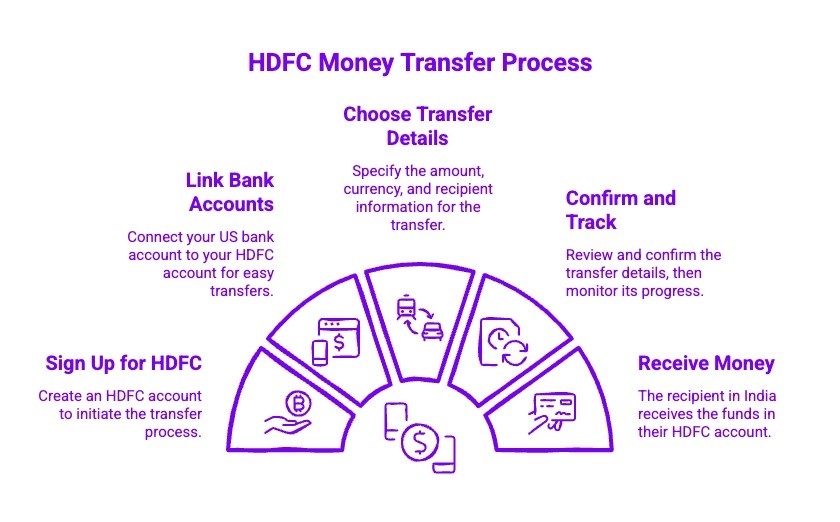 HDFC Money Transfer Process

Sign Up for HDFC

Create an HDFC account to initiate the transfer process.

Link Bank Accounts

Connect your US bank account to your HDFC account for easy transfers.

Choose Transfer Details

Specify the amount, currency, and recipient information for the transfer.

Confirm and Track

Review and confirm the transfer details, then monitor its progress.

Receive Money

The recipient in India receives the funds in their HDFC account.